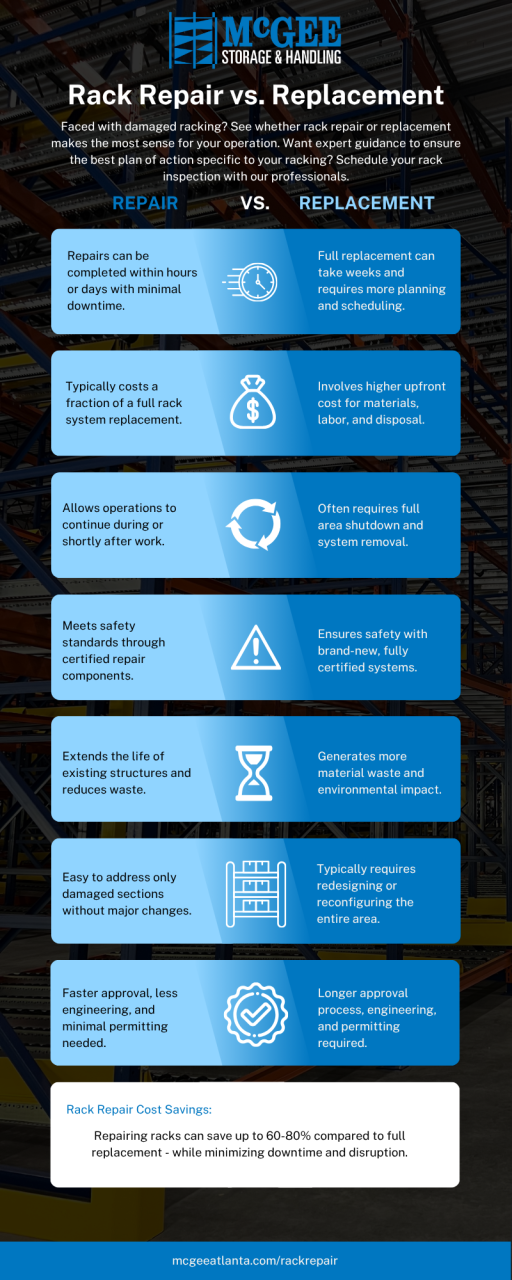 McGEE
STORAGE & HANDLING

Rack Repair vs. Replacement

Faced with damaged racking? See whether rack repair or replacement makes the most sense for your operation. Want expert guidance to ensure the best plan of action specific to your racking? Schedule your rack inspection with our professionals.

REPAIR VS. REPLACEMENT

Repairs can be completed within hours or days with minimal downtime.

Full replacement can take weeks and requires more planning and scheduling.

Typically costs a fraction of a full rack system replacement.

Involves higher upfront cost for materials, labor, and disposal.

Allows operations to continue during or shortly after work.

Often requires full area shutdown and system removal.

Meets safety standards through certified repair components.

Ensures safety with brand-new, fully certified systems.

Extends the life of existing structures and reduces waste.

Generates more material waste and environmental impact.

Easy to address only damaged sections without major changes.

Typically requires redesigning or reconfiguring the entire area.

Faster approval, less engineering, and minimal permitting needed.

Longer approval process, engineering, and permitting required.

Rack Repair Cost Savings:

Repairing racks can save up to 60-80% compared to full replacement - while minimizing downtime and disruption.

mcgeeatlanta.com/rackrepair